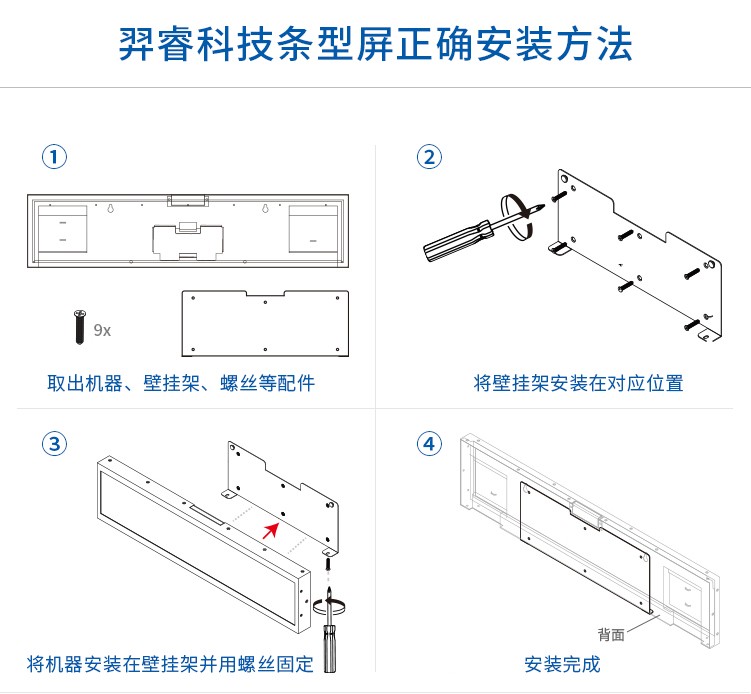 羿睿科技条型屏正确安装方法

①

9x

取出机器、壁挂架、螺丝等配件

②

将壁挂架安装在对应位置

③

将机器安装在壁挂架并用螺丝固定

④

背面

安装完成