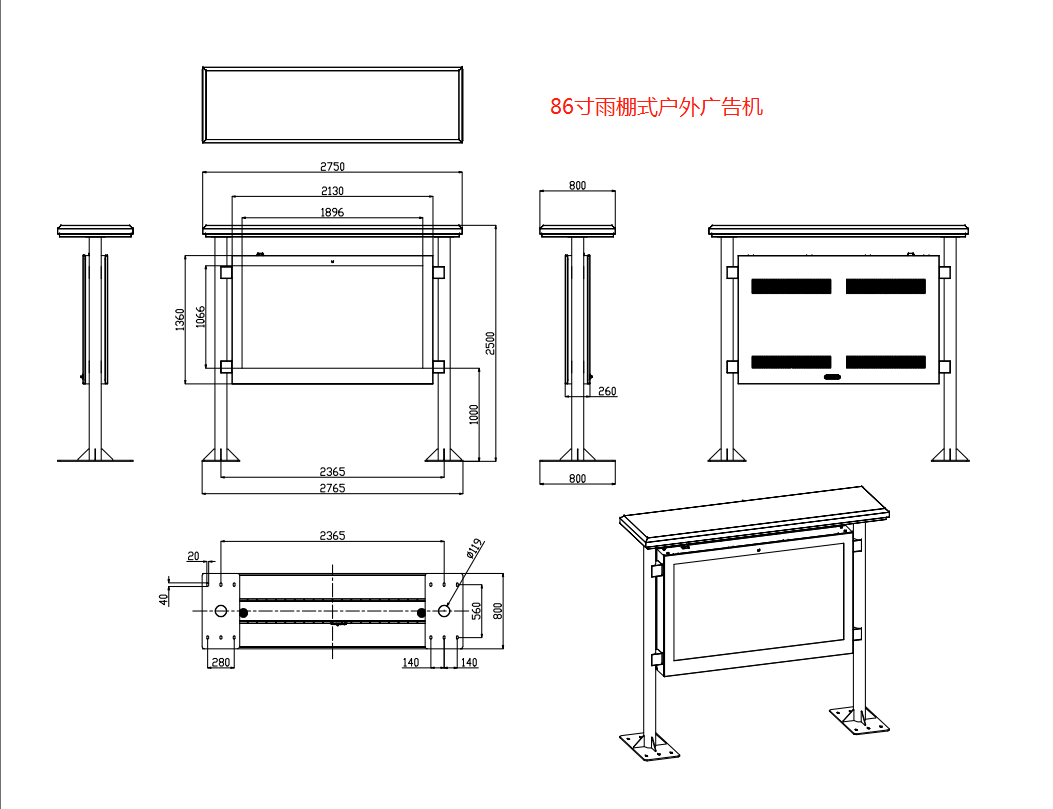 86寸雨棚式户外广告机

2750
2130
1896
1360
1066
2500
1000
2365
2765

800
260
800

2365
20
40
Ø119
560
800
280
140
140