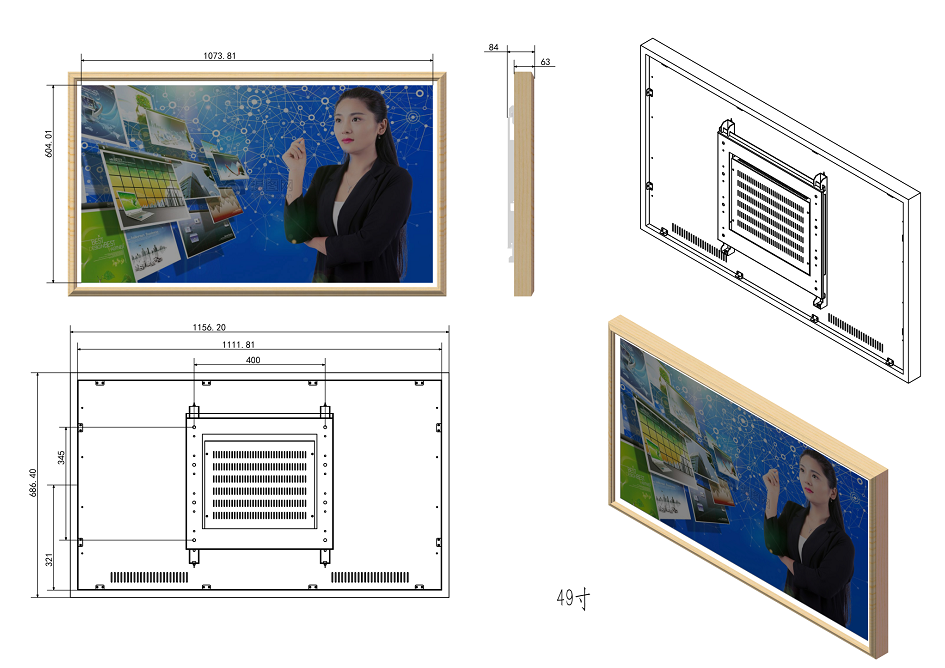 1073.81

604.01

84

63

1156.20

1111.81

400

686.40

345

321

49寸